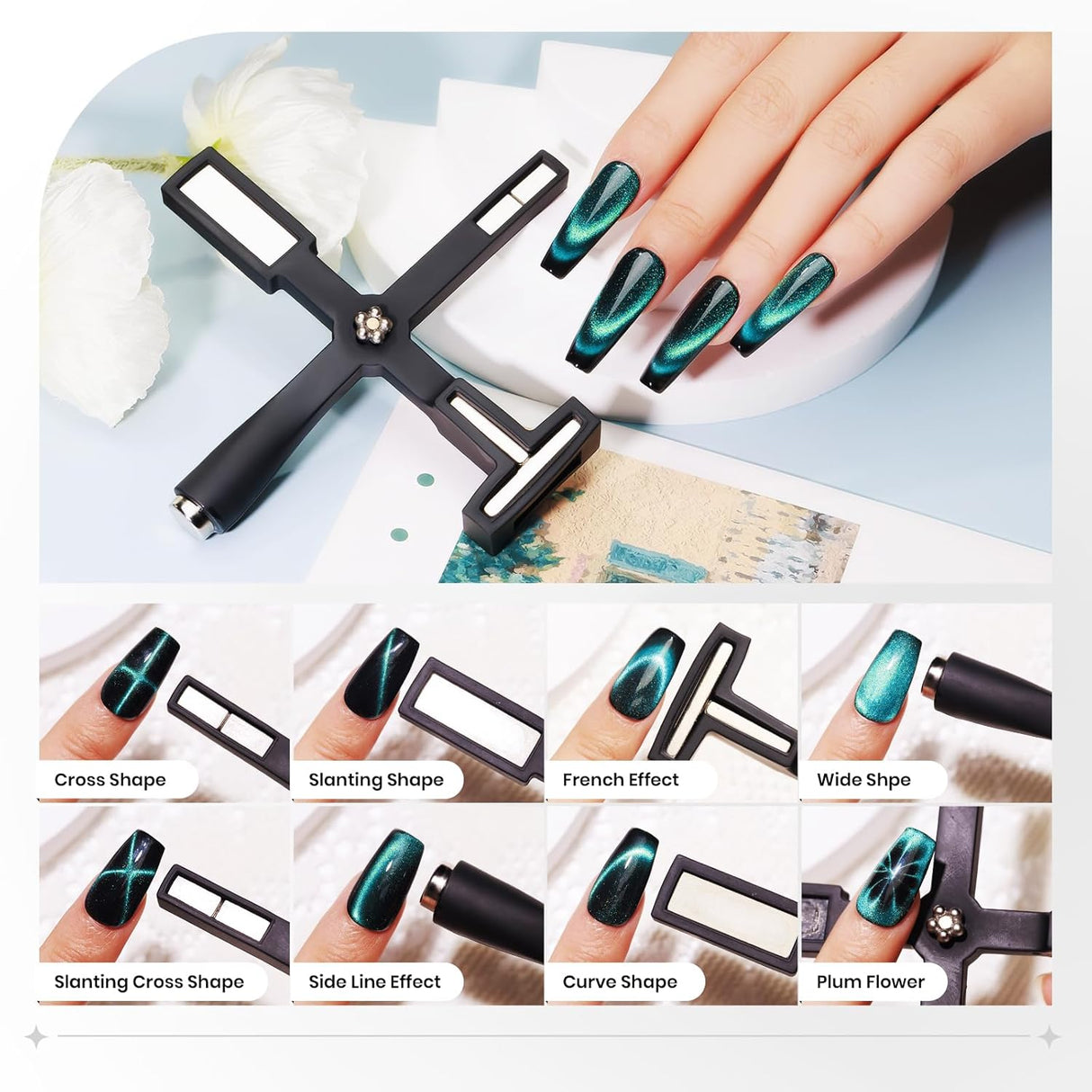 Cross Shape

Slanting Shape

French Effect

Wide Shpe

Slanting Cross Shape

Side Line Effect

Curve Shape

Plum Flower