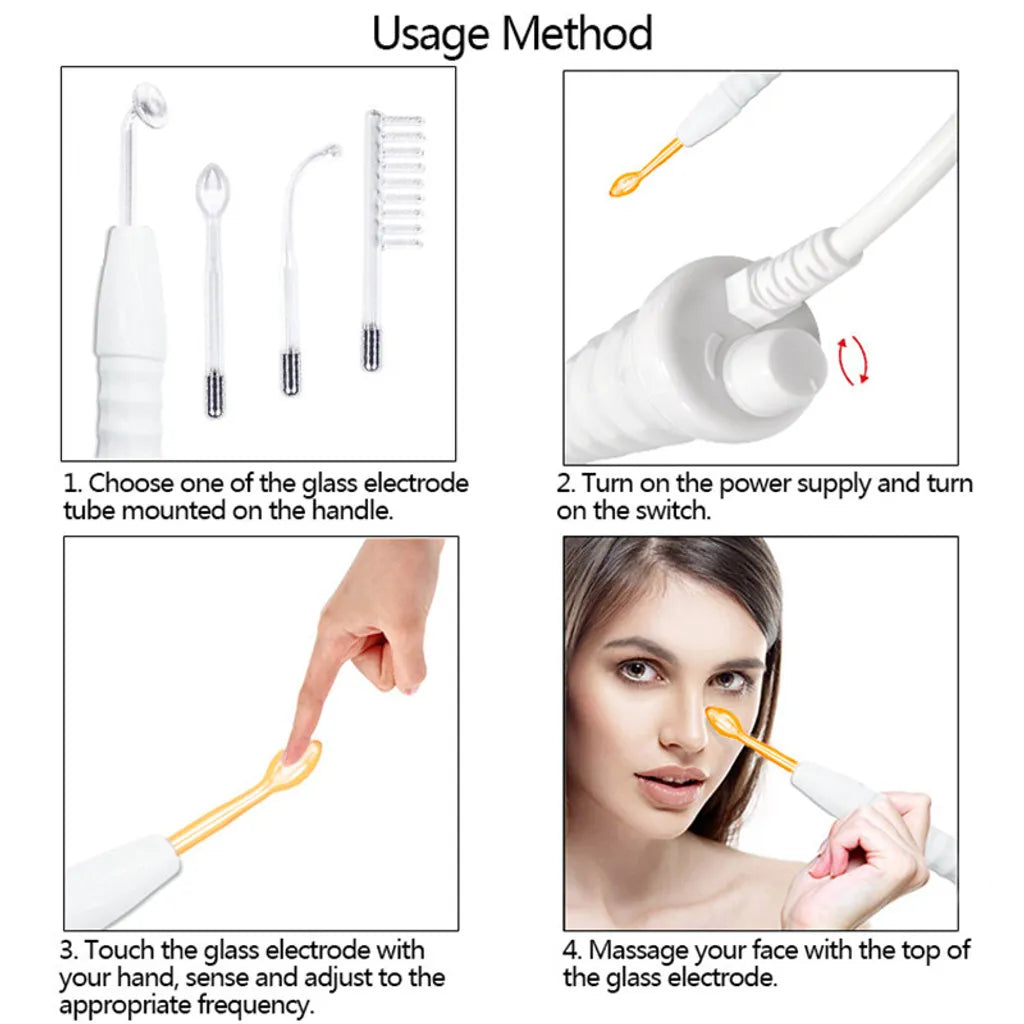 Usage Method

1. Choose one of the glass electrode tube mounted on the handle.

2. Turn on the power supply and turn on the switch.

3. Touch the glass electrode with your hand, sense and adjust to the appropriate frequency.

4. Massage your face with the top of the glass electrode.