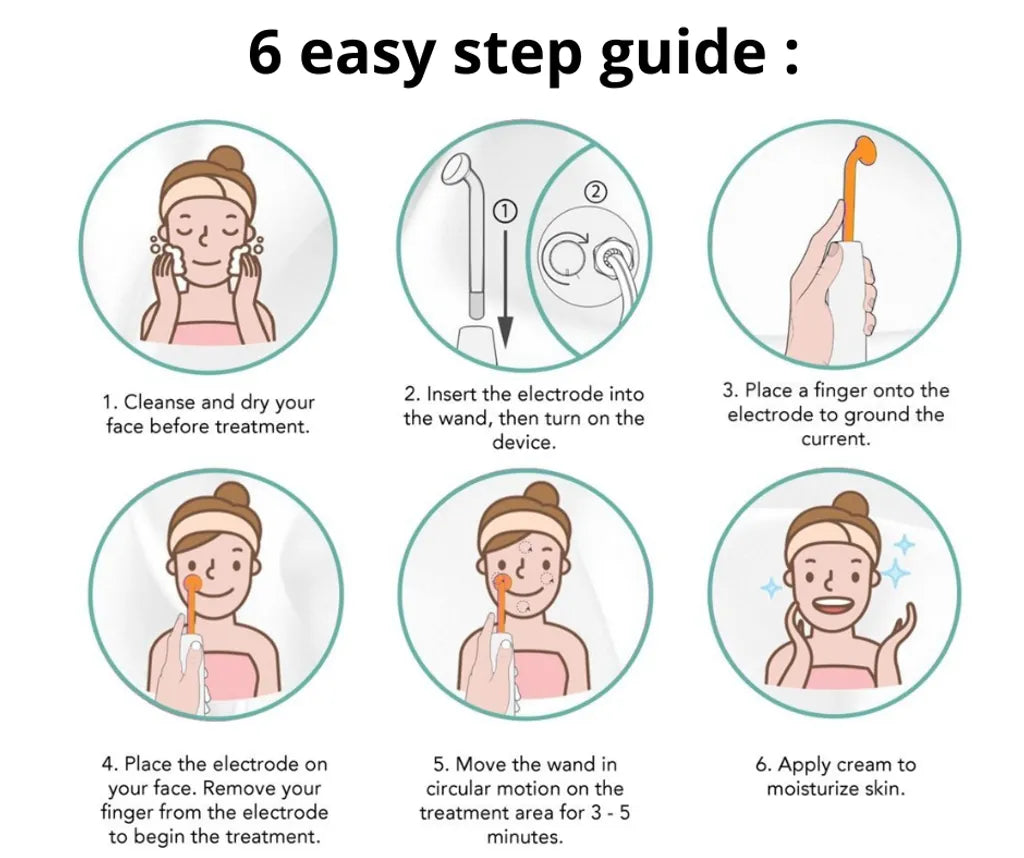 6 easy step guide :

①

②

1. Cleanse and dry your face before treatment.

2. Insert the electrode into the wand, then turn on the device.

3. Place a finger onto the electrode to ground the current.

4. Place the electrode on your face. Remove your finger from the electrode to begin the treatment.

5. Move the wand in circular motion on the treatment area for 3 - 5 minutes.

6. Apply cream to moisturize skin.