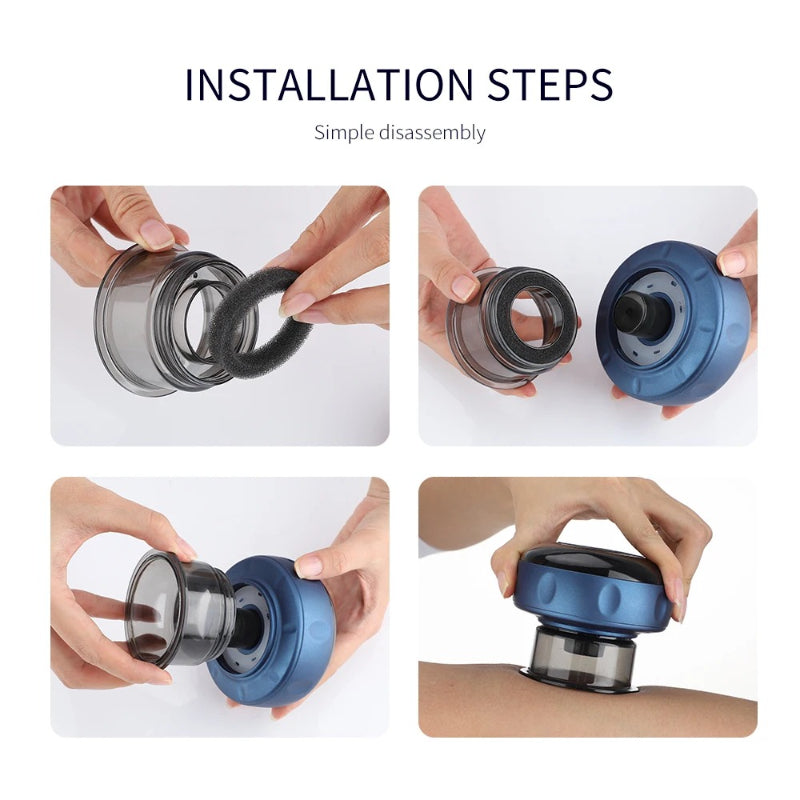 INSTALLATION STEPS

Simple disassembly