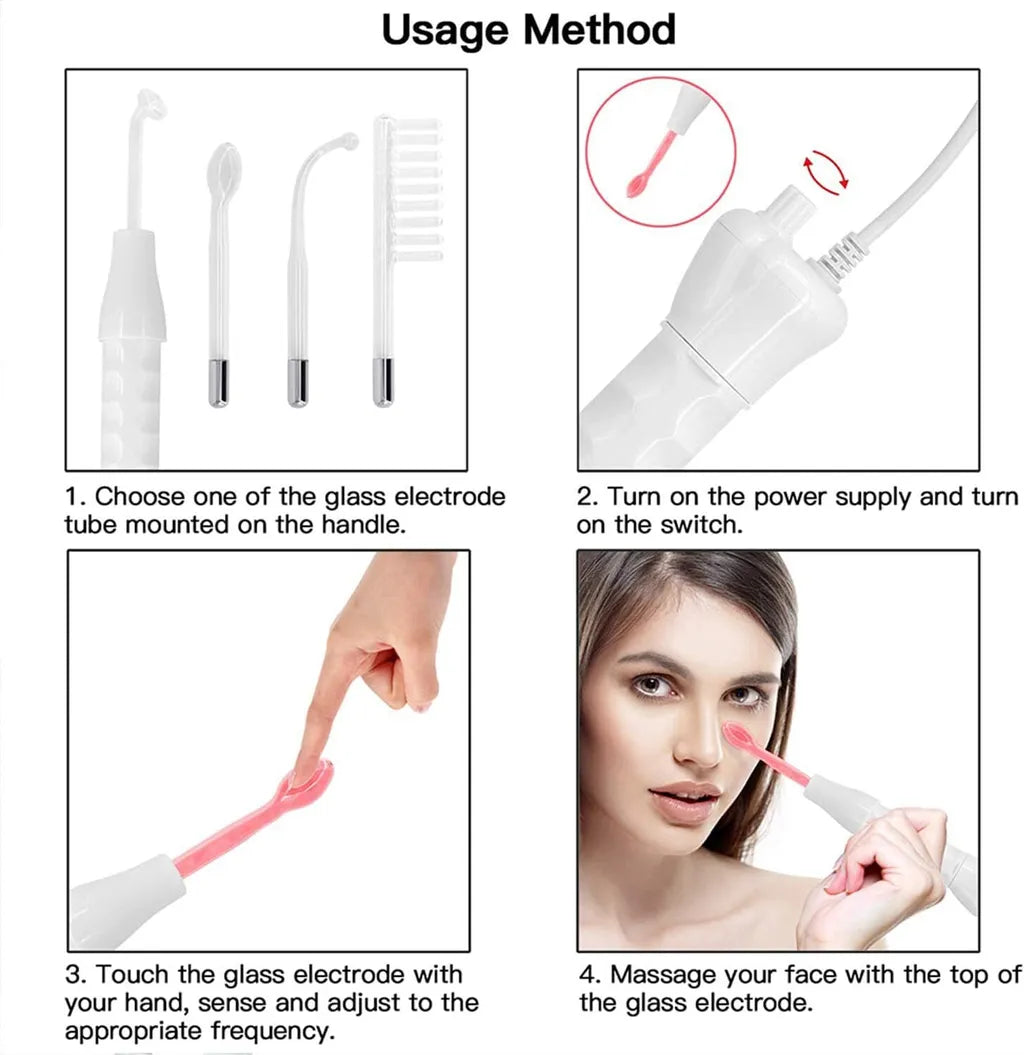 Usage Method

1. Choose one of the glass electrode tube mounted on the handle.

2. Turn on the power supply and turn on the switch.

3. Touch the glass electrode with your hand, sense and adjust to the appropriate frequency.

4. Massage your face with the top of the glass electrode.