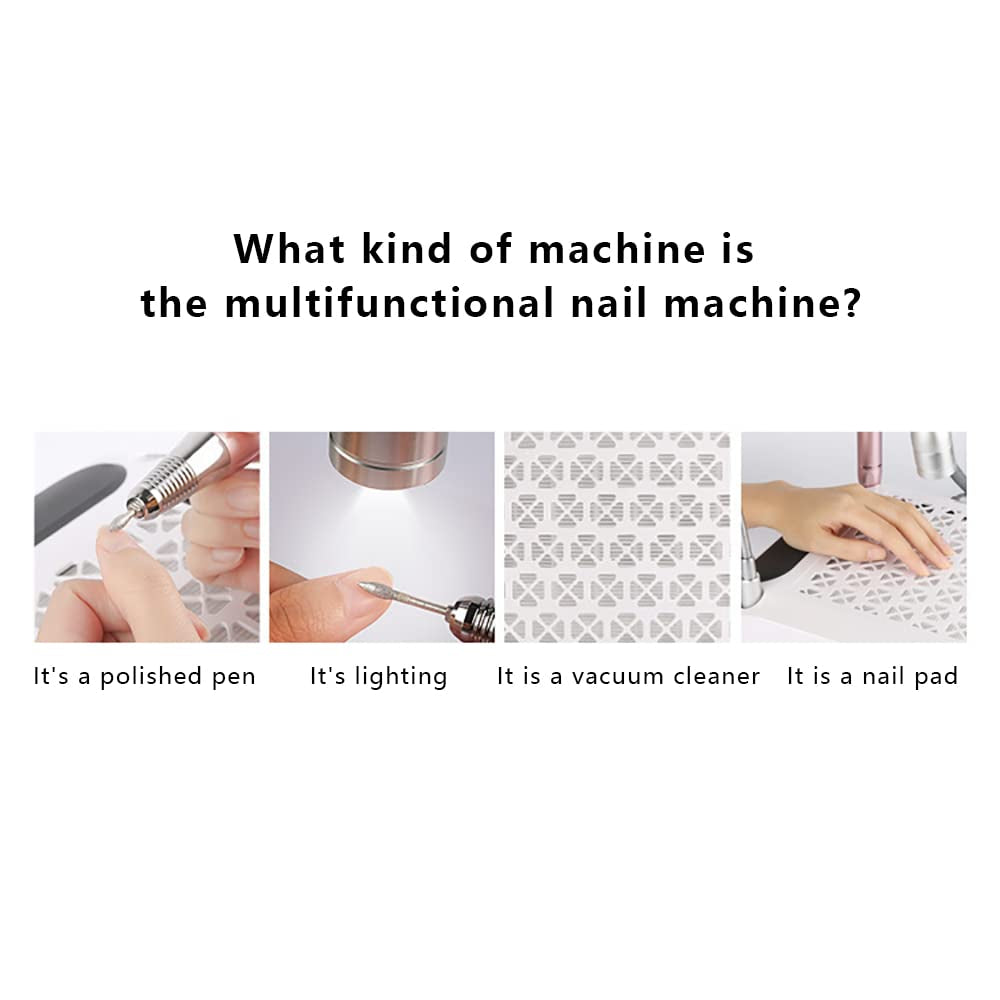 What kind of machine is the multifunctional nail machine?

It's a polished pen

It's lighting

It is a vacuum cleaner

It is a nail pad