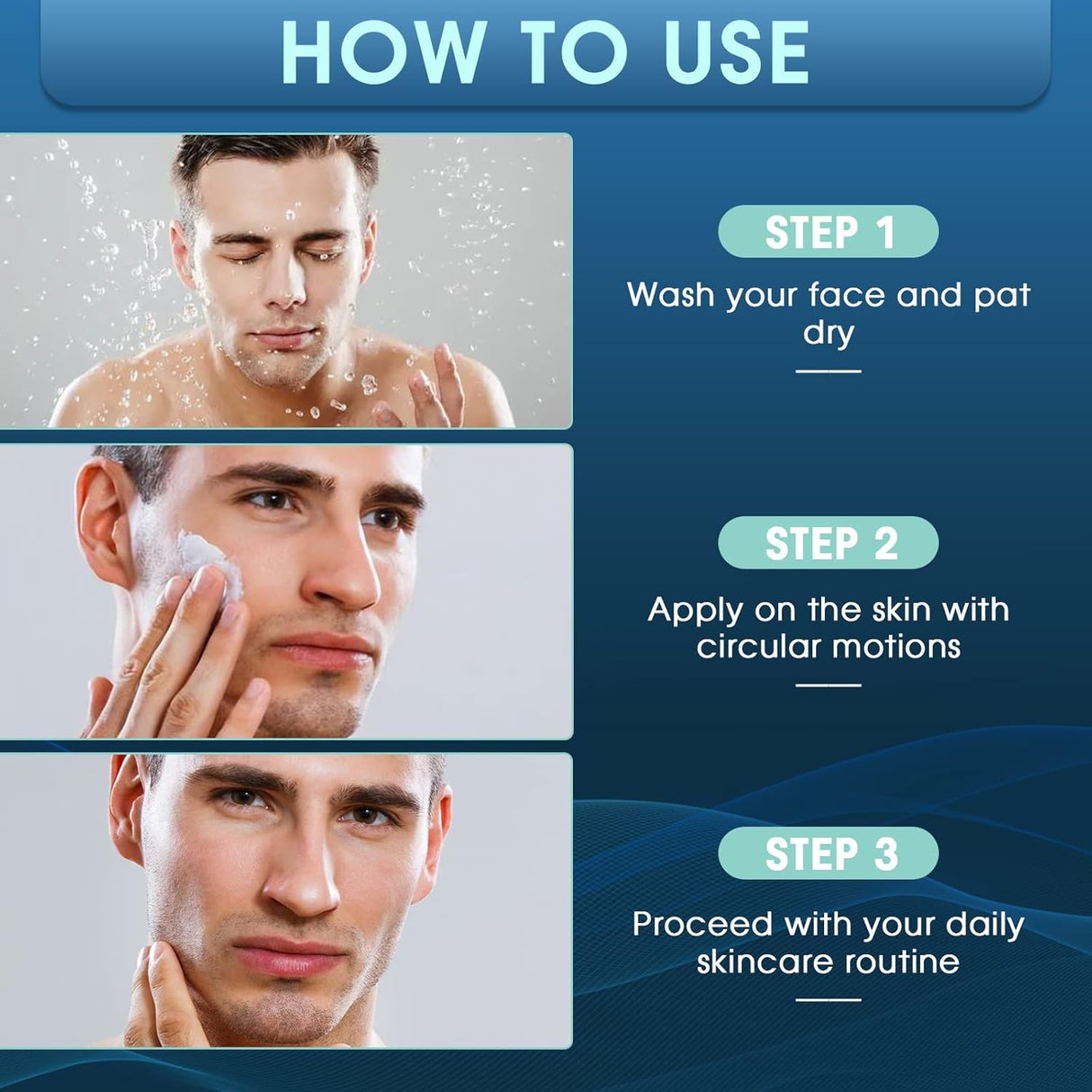 HOW TO USE

STEP 1

Wash your face and pat dry

STEP 2

Apply on the skin with circular motions

STEP 3

Proceed with your daily skincare routine