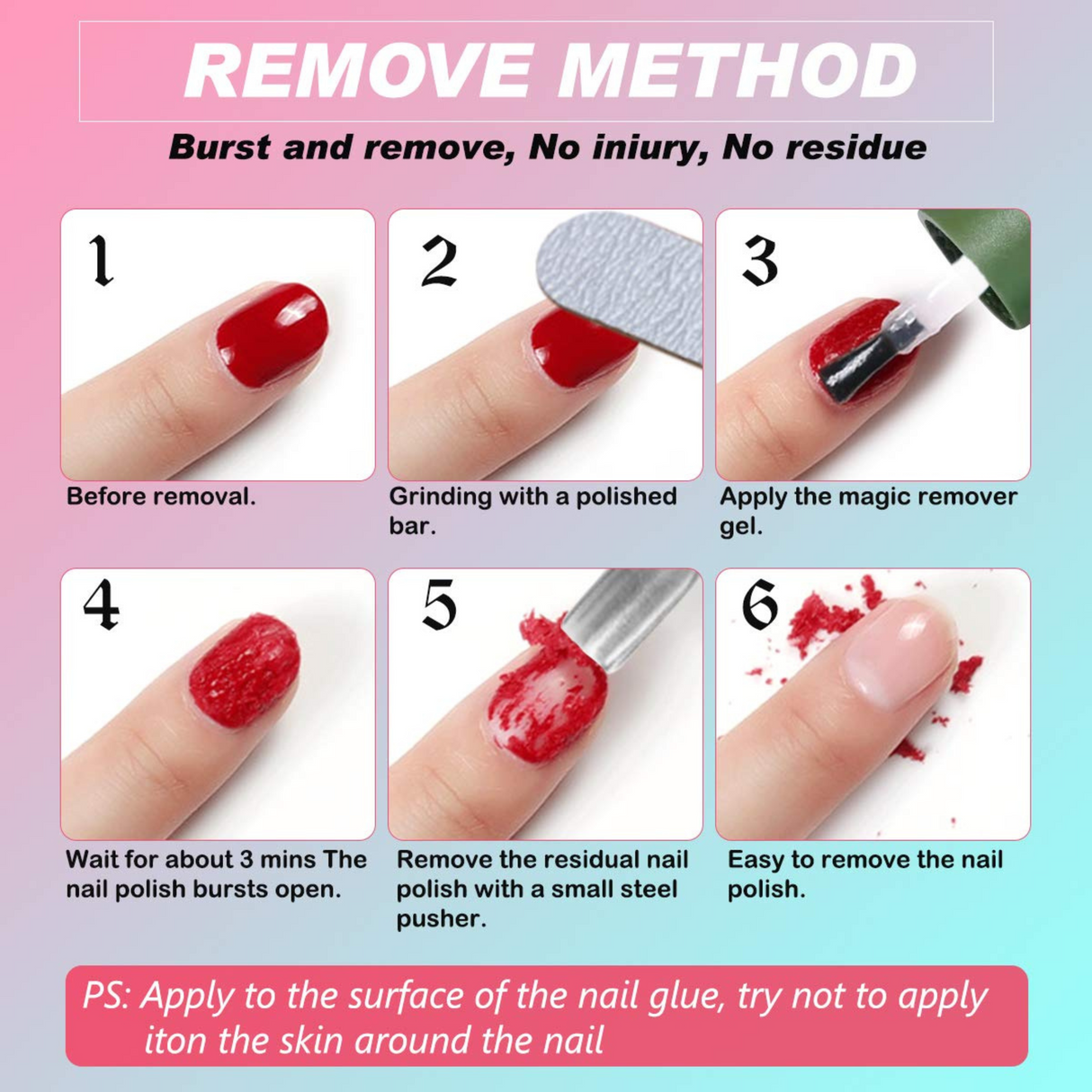 REMOVE METHOD

Burst and remove, No iniury, No residue

1

Before removal.

2

Grinding with a polished bar.

3

Apply the magic remover gel.

4

Wait for about 3 mins The nail polish bursts open.

5

Remove the residual nail polish with a small steel pusher.

6

Easy to remove the nail polish.

PS: Apply to the surface of the nail glue, try not to apply iton the skin around the nail