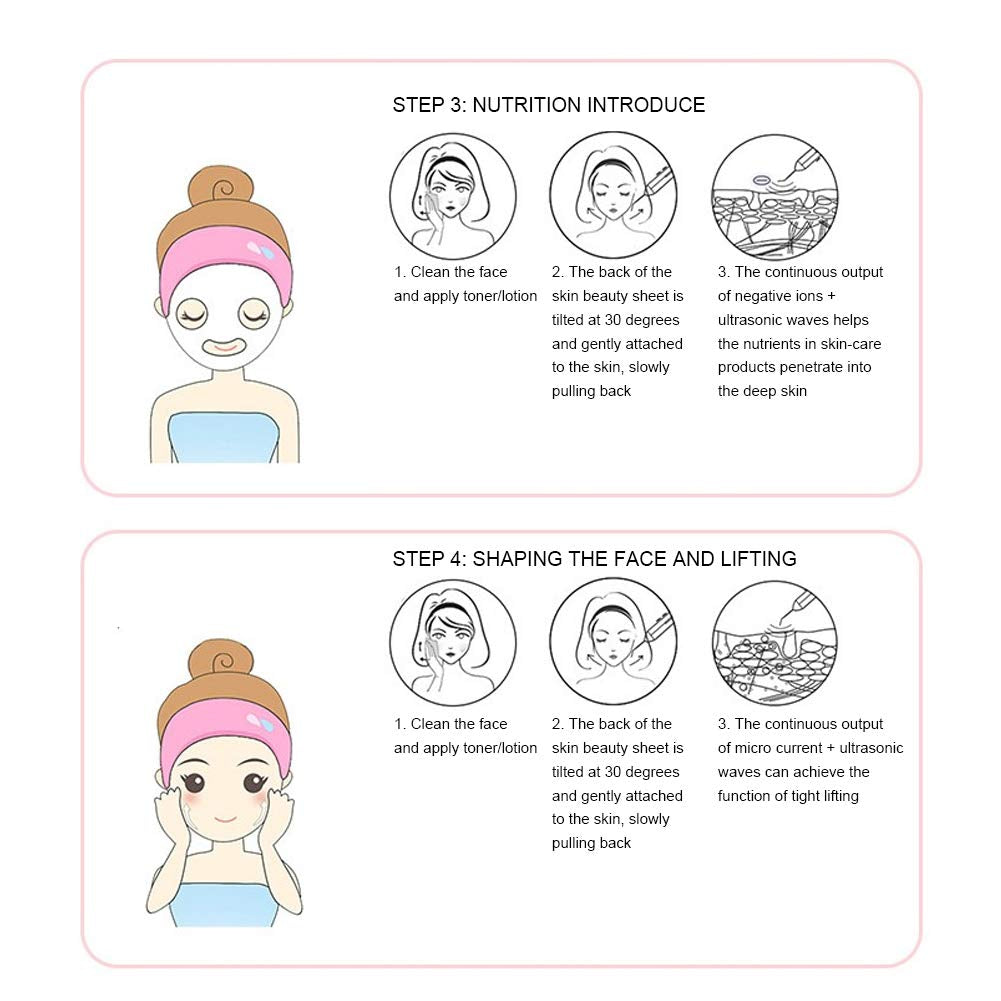 STEP 3: NUTRITION INTRODUCE

1. Clean the face and apply toner/lotion

2. The back of the skin beauty sheet is tilted at 30 degrees and gently attached to the skin, slowly pulling back

3. The continuous output of negative ions + ultrasonic waves helps the nutrients in skin-care products penetrate into the deep skin

STEP 4: SHAPING THE FACE AND LIFTING

1. Clean the face and apply toner/lotion

2. The back of the skin beauty sheet is tilted at 30 degrees and gently attached to the skin, slowly pulling back

3. The continuous output of micro current + ultrasonic waves can achieve the function of tight lifting