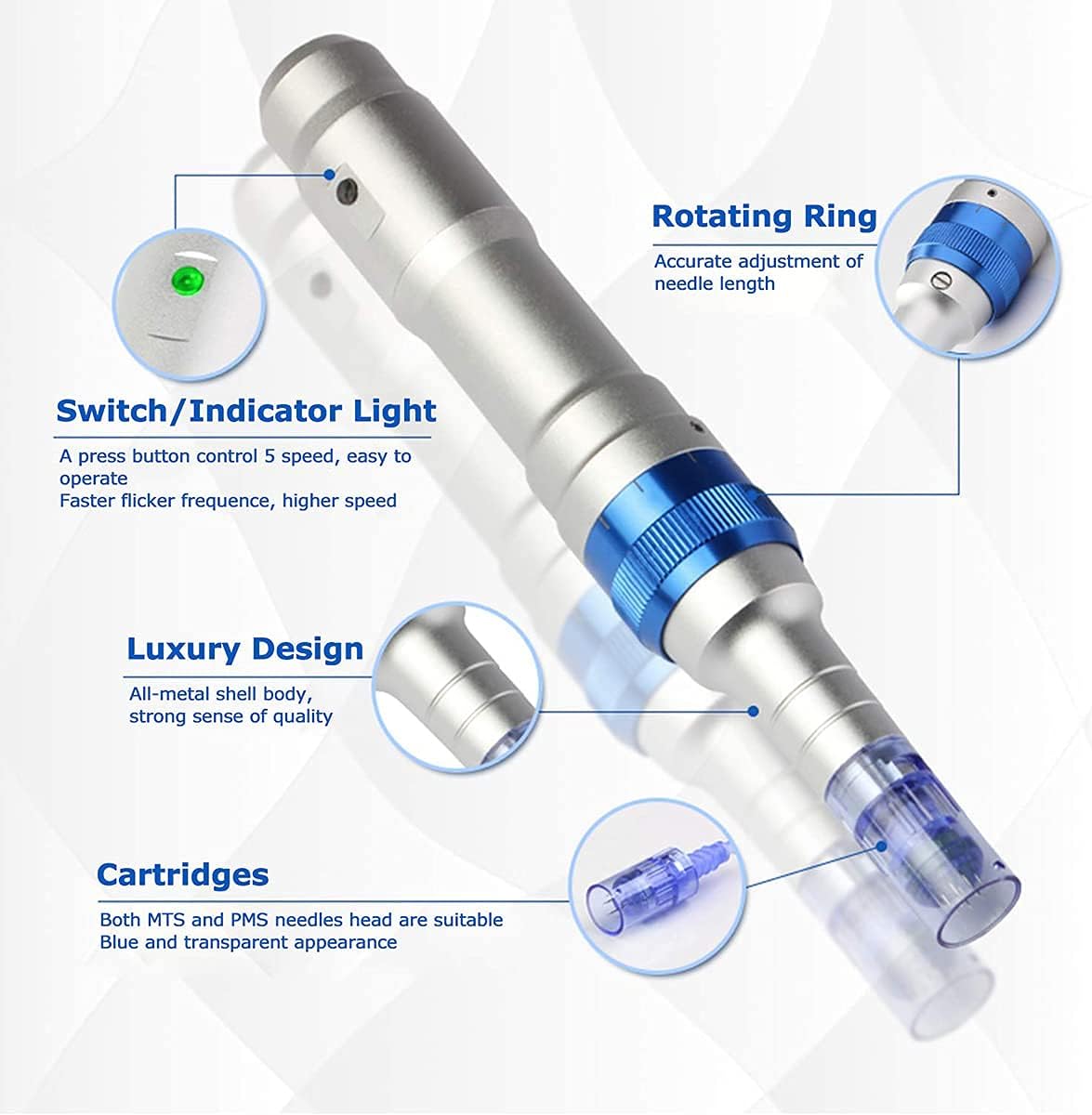 Rotating Ring

Accurate adjustment of needle length

Switch/Indicator Light

A press button control 5 speed, easy to operate
Faster flicker frequence, higher speed

Luxury Design

All-metal shell body, strong sense of quality

Cartridges

Both MTS and PMS needles head are suitable
Blue and transparent appearance