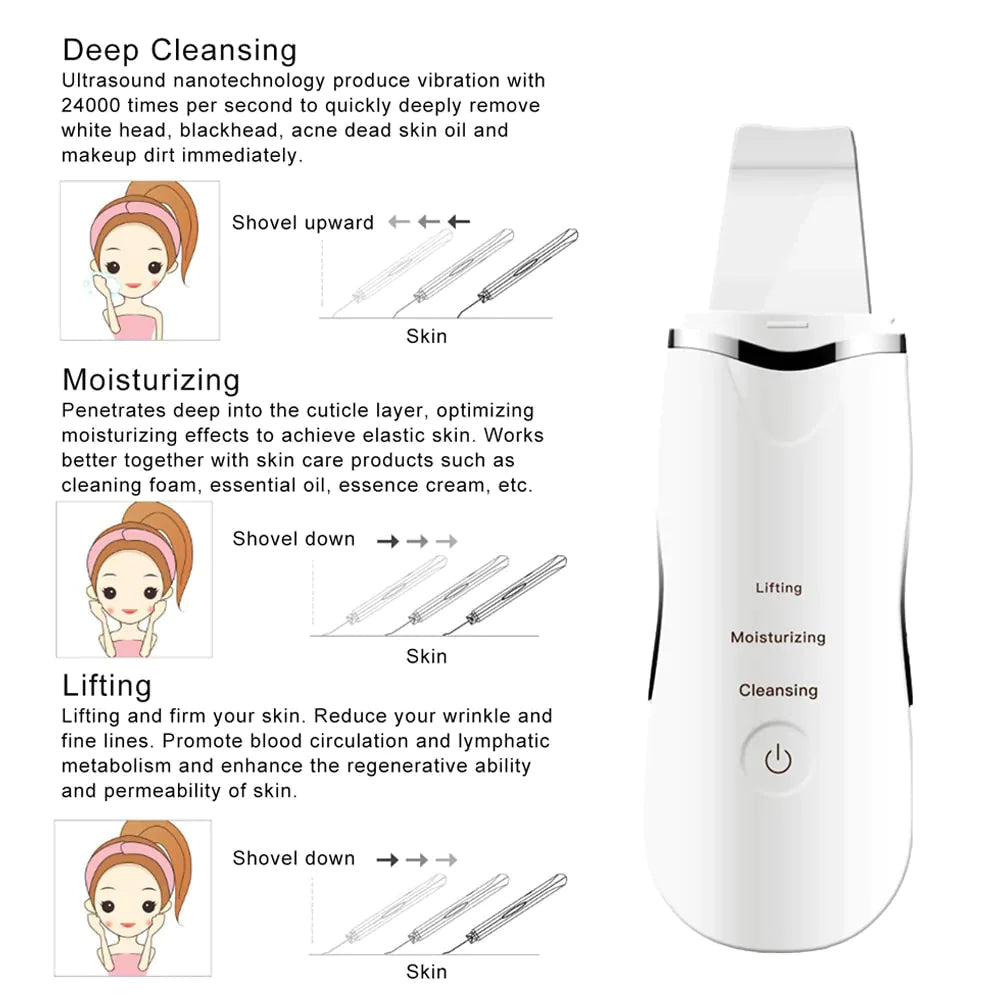 Deep Cleansing
Ultrasound nanotechnology produce vibration with 24000 times per second to quickly deeply remove white head, blackhead, acne dead skin oil and makeup dirt immediately.

Shovel upward

Skin

Moisturizing
Penetrates deep into the cuticle layer, optimizing moisturizing effects to achieve elastic skin. Works better together with skin care products such as cleaning foam, essential oil, essence cream, etc.

Shovel down

Skin

Lifting
Lifting and firm your skin. Reduce your wrinkle and fine lines. Promote blood circulation and lymphatic metabolism and enhance the regenerative ability and permeability of skin.

Shovel down

Skin

Lifting
Moisturizing
Cleansing