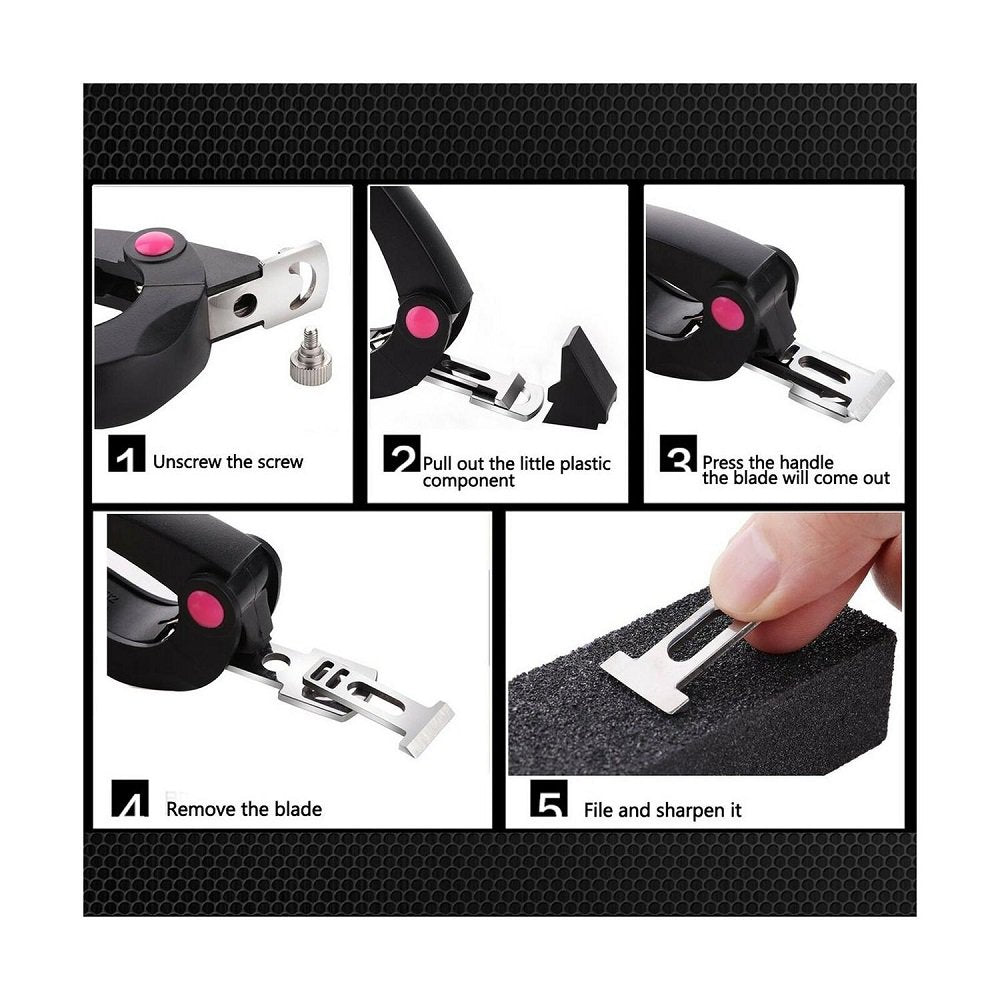 1 Unscrew the screw

2 Pull out the little plastic component

3 Press the handle the blade will come out

4 Remove the blade

5 File and sharpen it